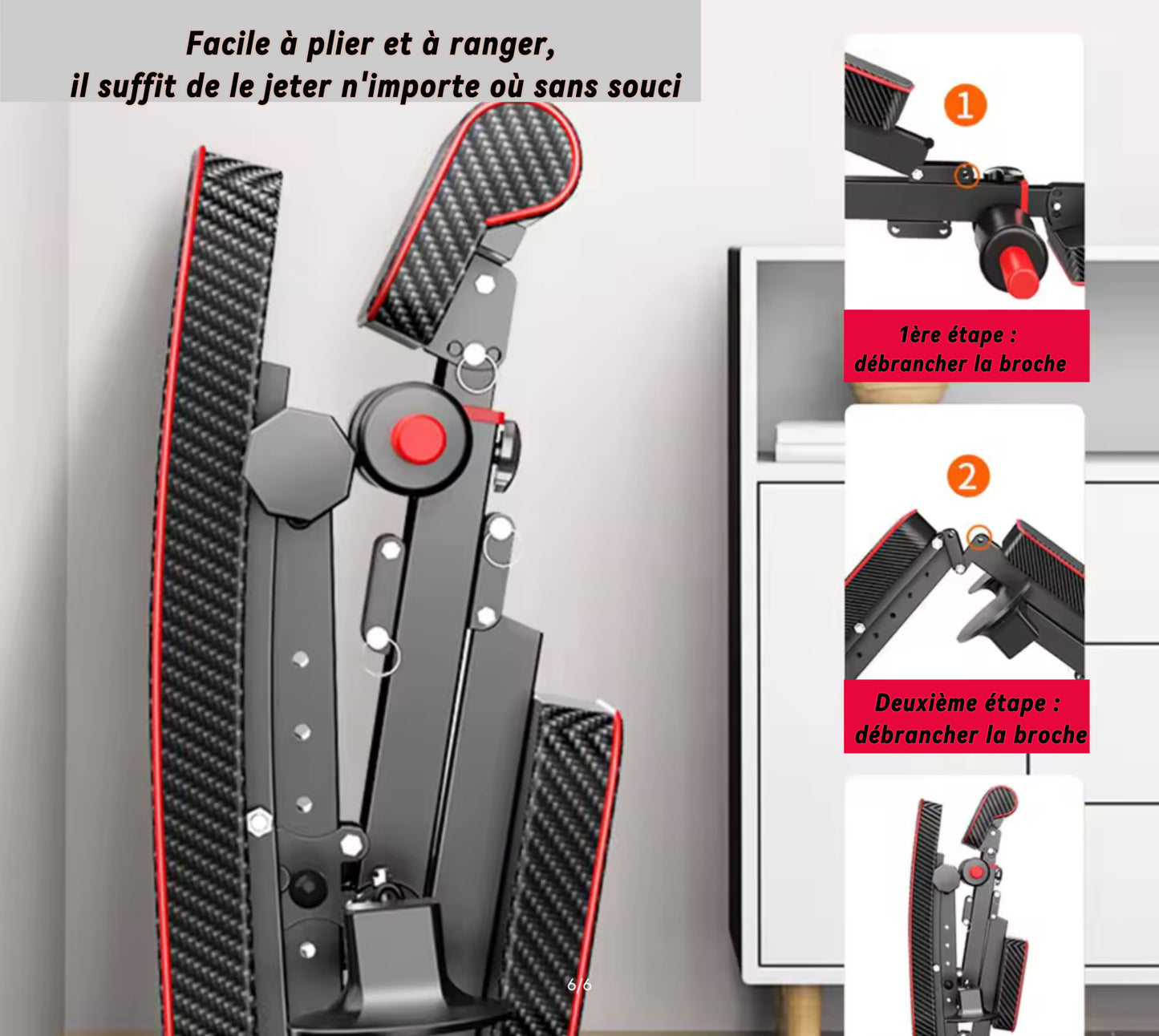 Facile à plier et à ranger,
il suffit de le jeter n'importe où sans souci

1

1ère étape :
débrancher la broche

2

Deuxième étape :
débrancher la broche

6/6