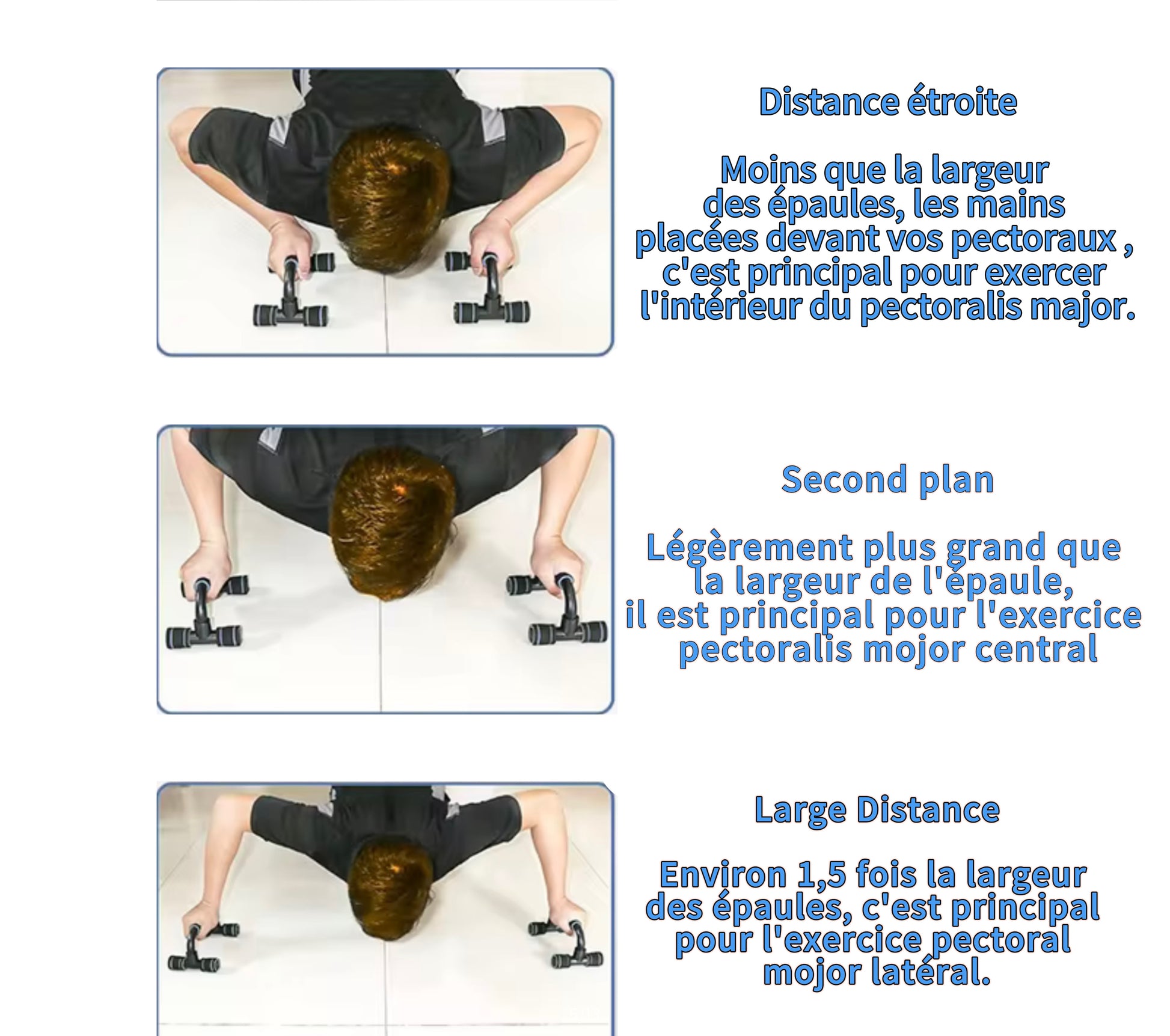 Distance étroite

Moins que la largeur des épaules, les mains placées devant vos pectoraux , c'est principal pour exercer l'intérieur du pectoralis major.

Second plan

Légèrement plus grand que la largeur de l'épaule, il est principal pour l'exercice pectoralis mojor central

Large Distance

Environ 1,5 fois la largeur des épaules, c'est principal pour l'exercice pectoral mojor latéral.