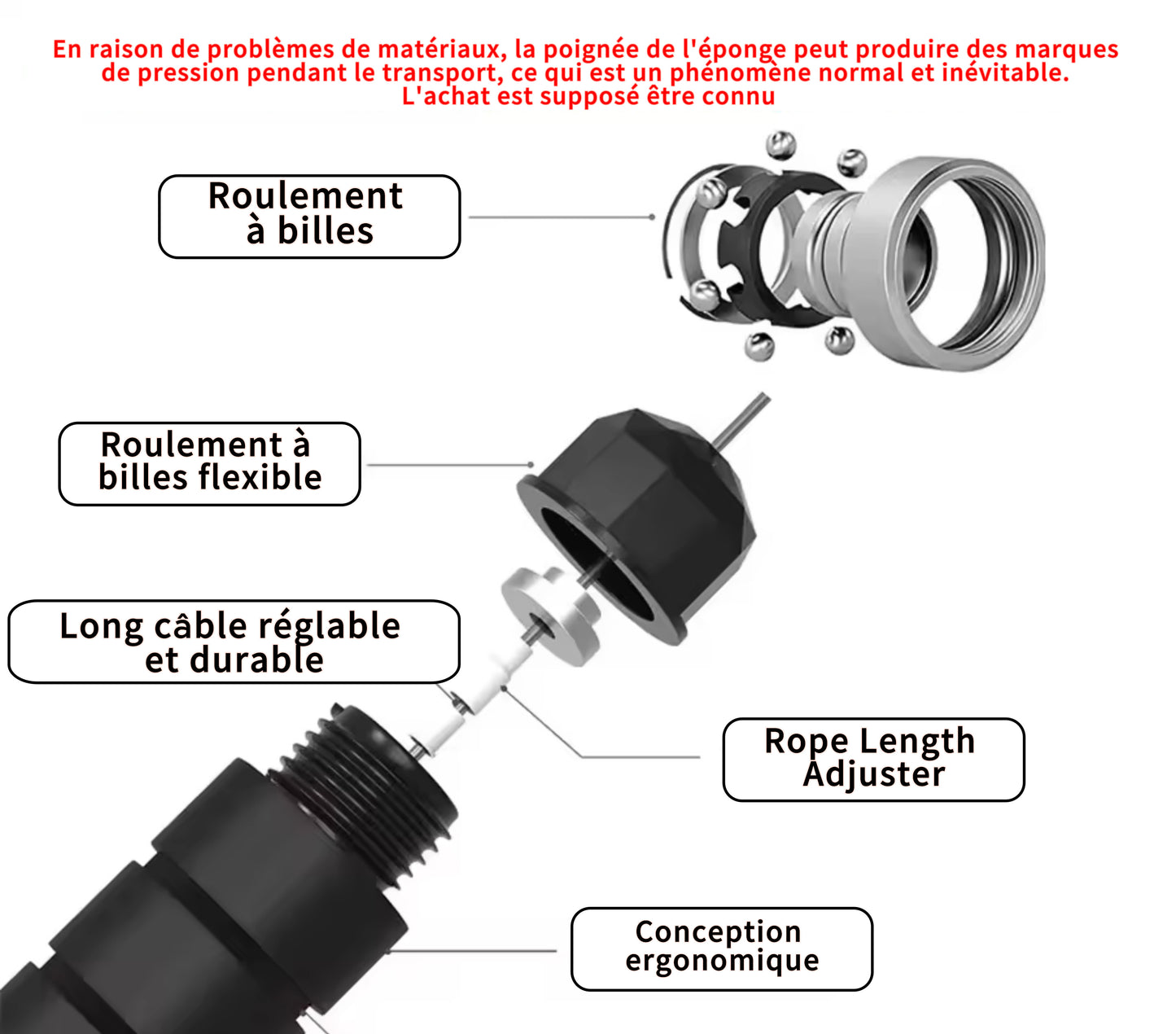 En raison de problèmes de matériaux, la poignée de l'éponge peut produire des marques de pression pendant le transport, ce qui est un phénomène normal et inévitable. L'achat est supposé être connu

Roulement à billes

Roulement à billes flexible

Long câble réglable et durable

Rope Length Adjuster

Conception ergonomique