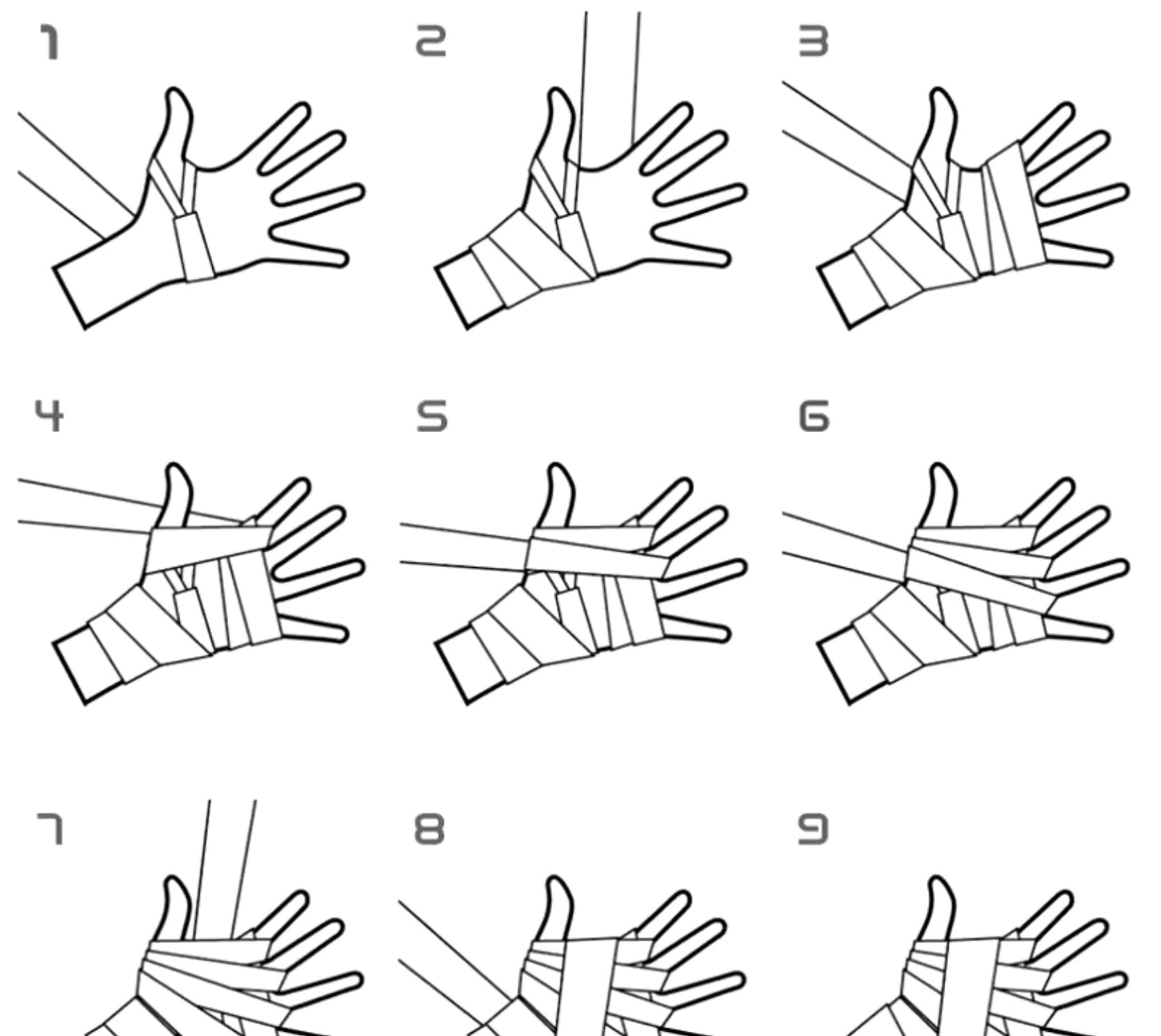 1

2

3

4

5

6

7

8

9