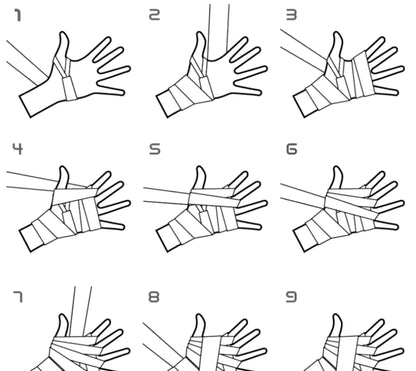 1

2

3

4

5

6

7

8

9