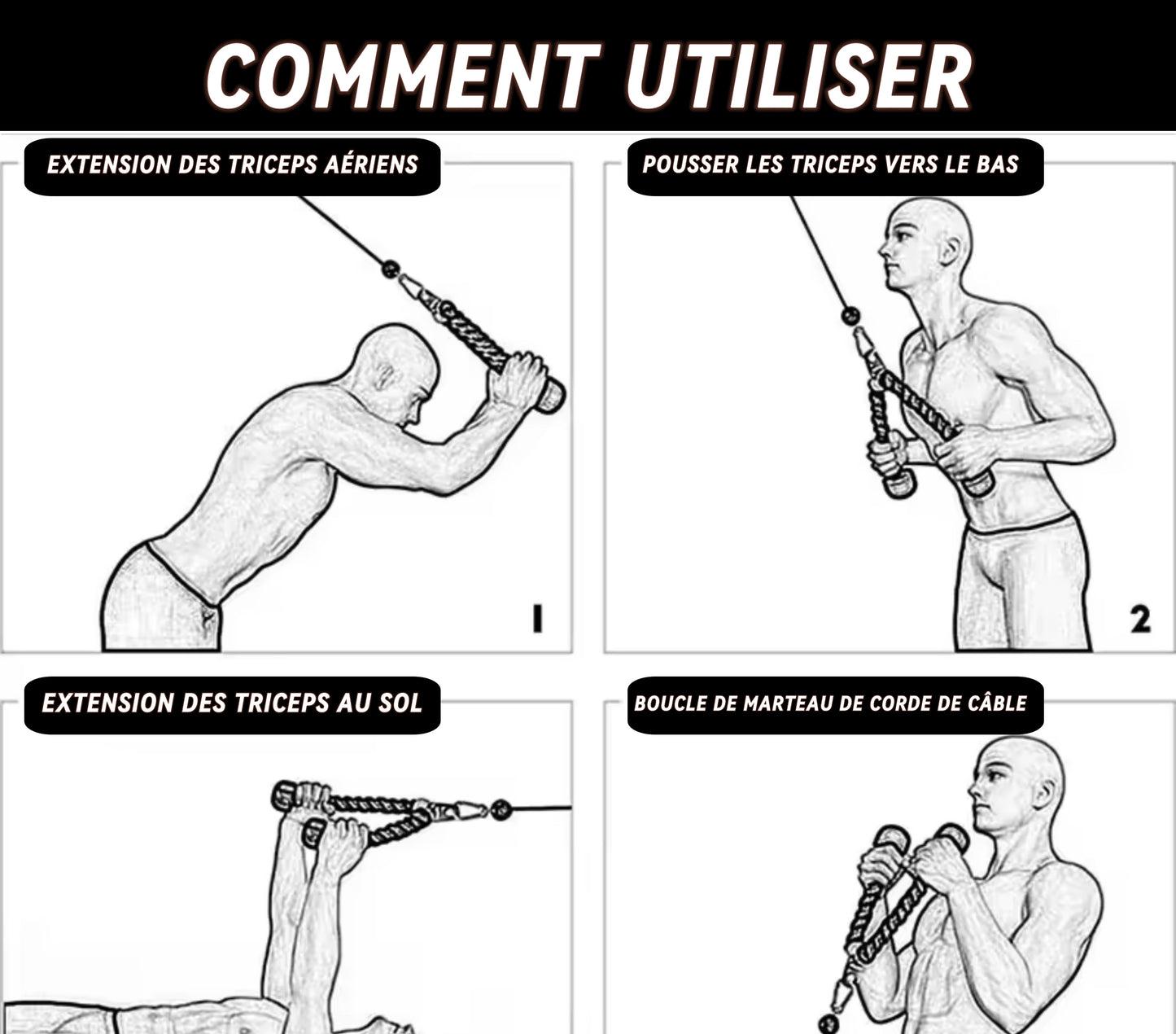 COMMENT UTILISER

EXTENSION DES TRICEPS AÉRIENS

1

POUSSER LES TRICEPS VERS LE BAS

2

EXTENSION DES TRICEPS AU SOL

BOUCLE DE MARTEAU DE CORDE DE CÂBLE